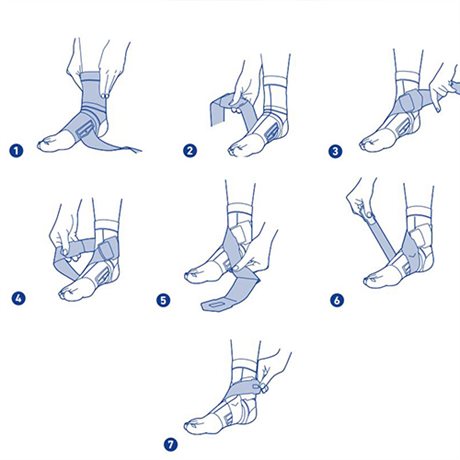 1

2

3

4

5

6

7