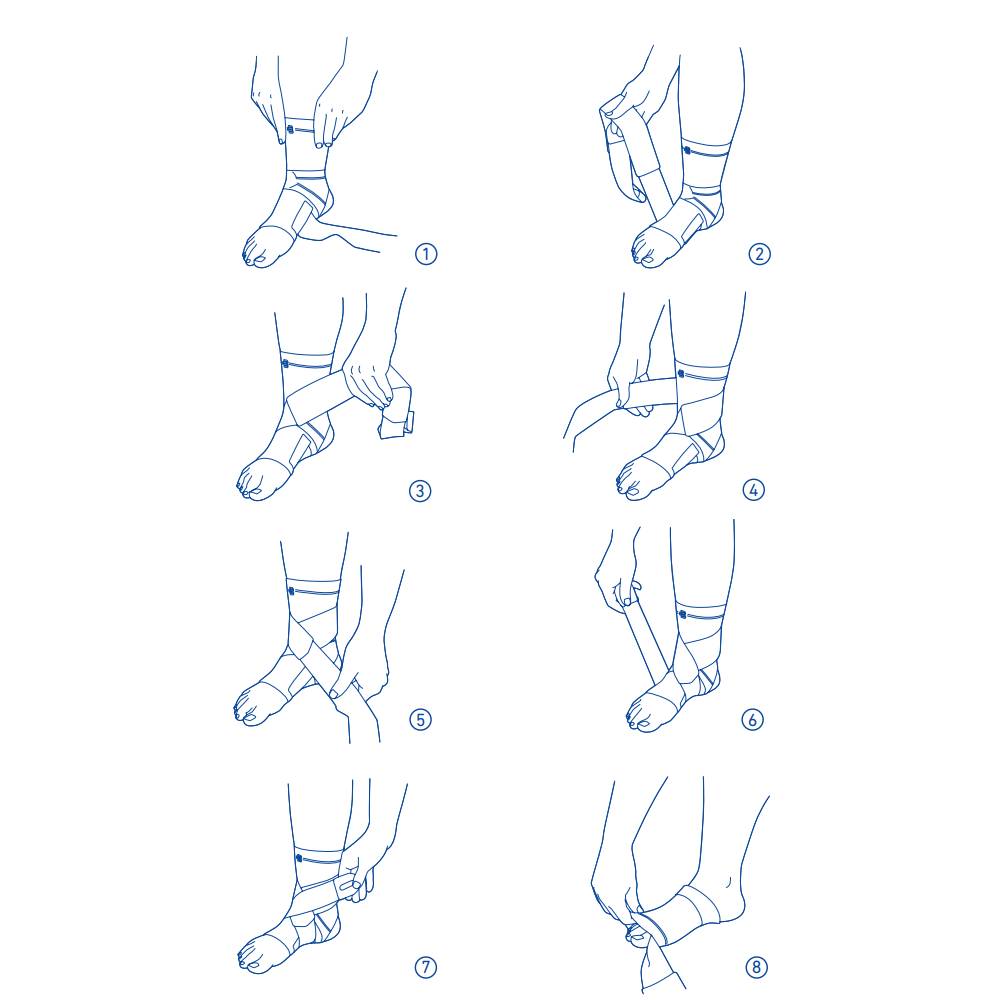 ①
②
③
④
⑤
⑥
⑦
⑧